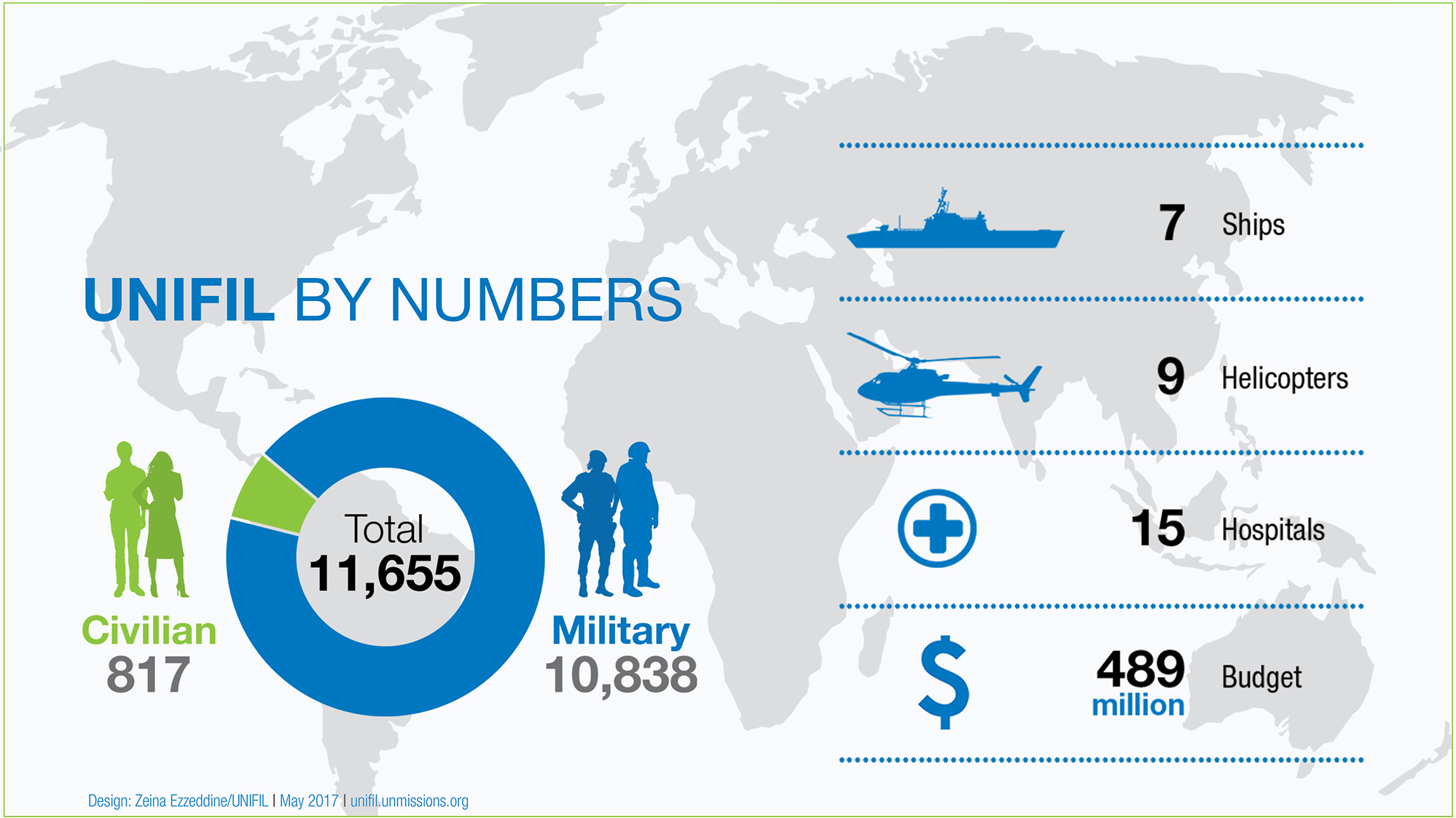 UNIFIL BY NUMBERS

Civilian
817

Total
11,655

Military
10,838

7 Ships

9 Helicopters

15 Hospitals

$

489 million Budget

Design: Zeina Ezzeddine/UNIFIL | May 2017 | unifil.unmissions.org